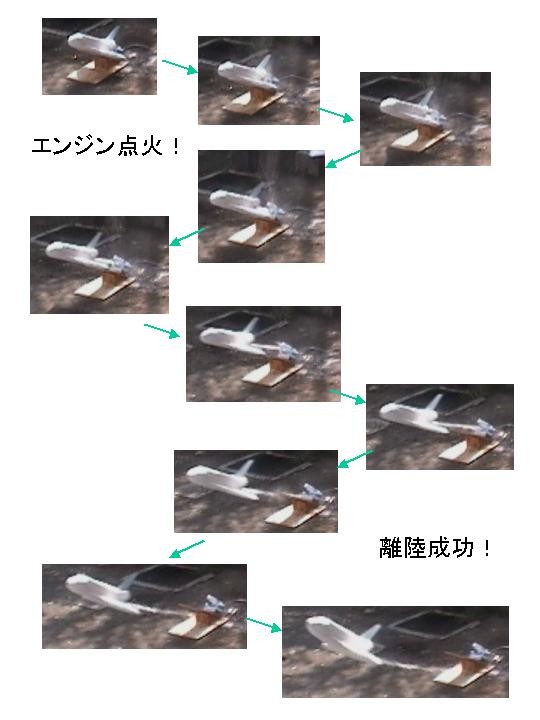 エンジン点火！

離陸成功！