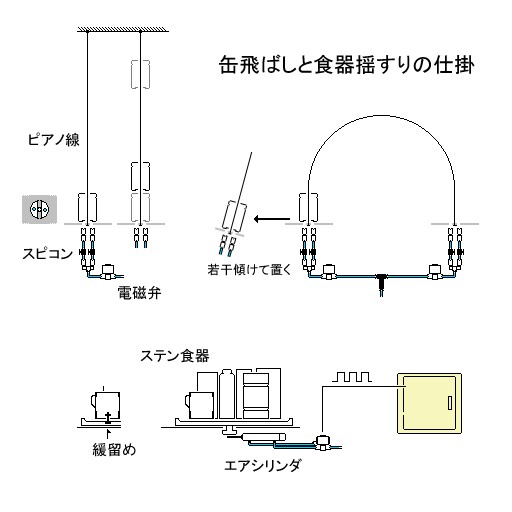 缶飛ばしと食器揺すりの仕掛

ピアノ線

スピコン

電磁弁

若干傾けて置く

ステン食器

緩留め

エアシリンダ